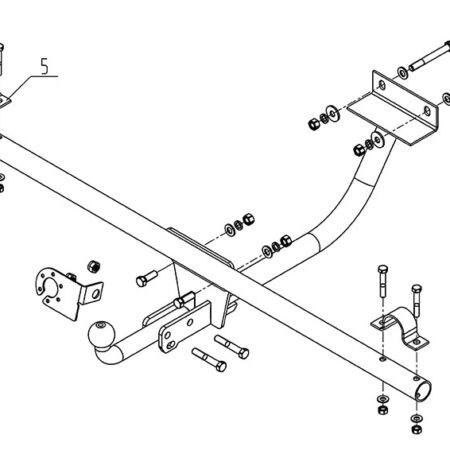 5