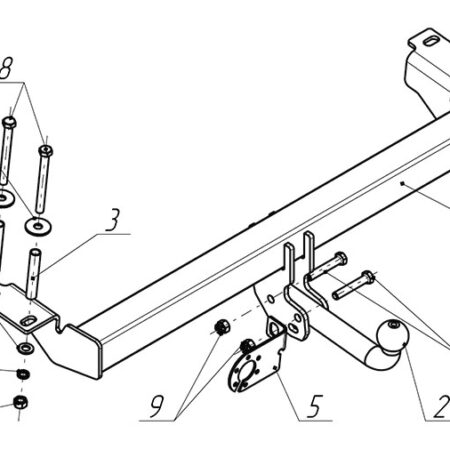 8
3
9
5
2