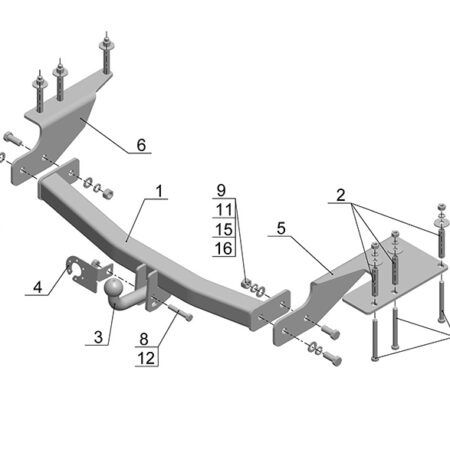 6
1
9
11
15
16
2
5
4
3
8
12