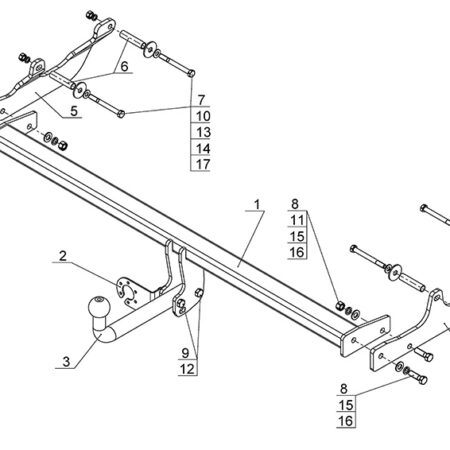 6
5
7
10
13
14
17
1
8
11
15
16
2
3
9
12
8
15
16