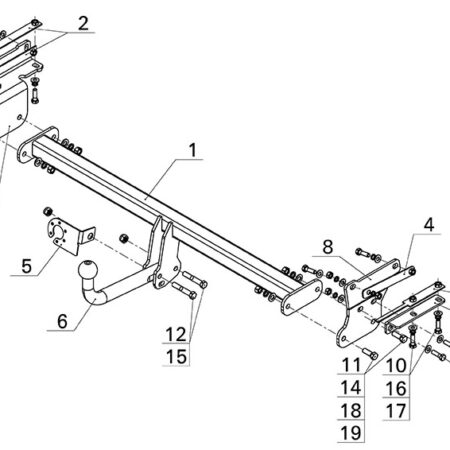 2
1
4
8
5
6
12
15
11
14
18
19
10
16
17