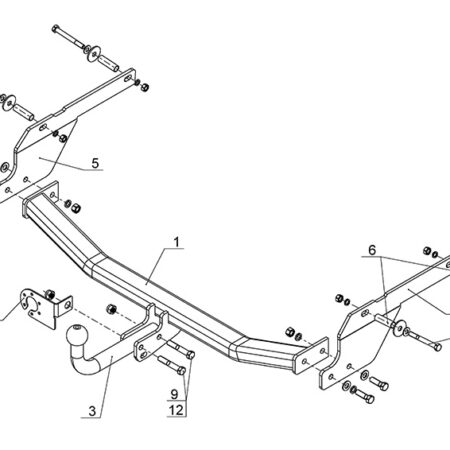 5
1
6
3
9
12