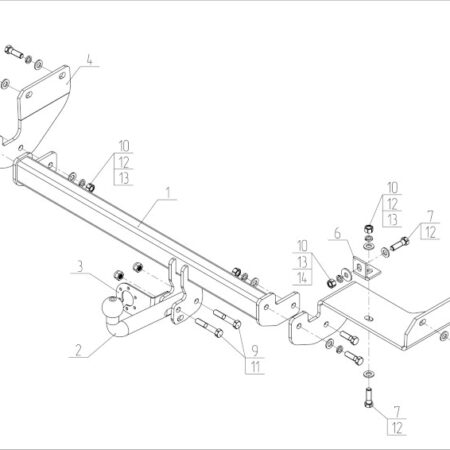 4

10
12
13

1

10
12
13

7
12

6

10
13
14

3

2

9
11

7
12