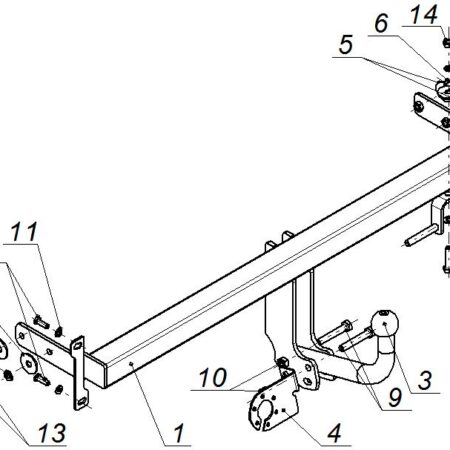 14
6
5
11
10
3
9
13
1
4