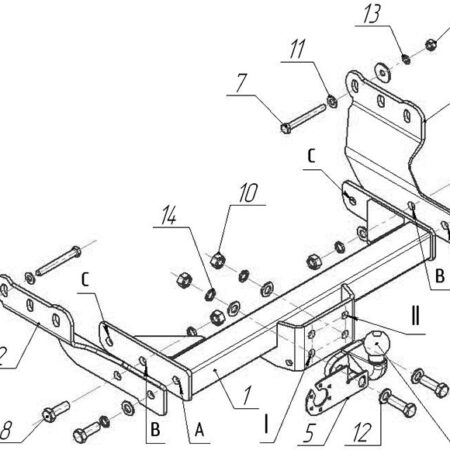 13
11
7
C
10
14
C
B
II
2
1
8
B
A
I
5
12