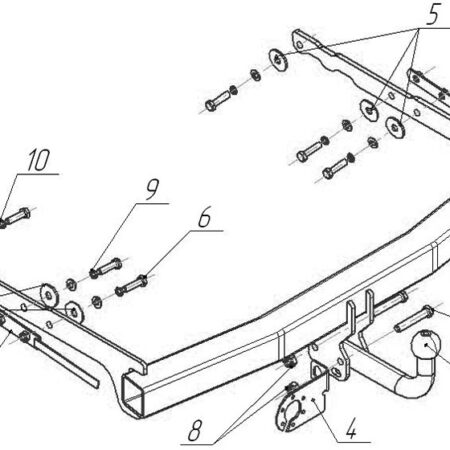 5
10
9
6
8
4