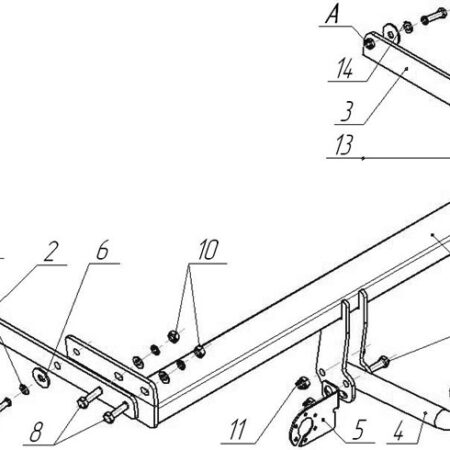 A
14
3
13
2
6
10
8
11
5
4