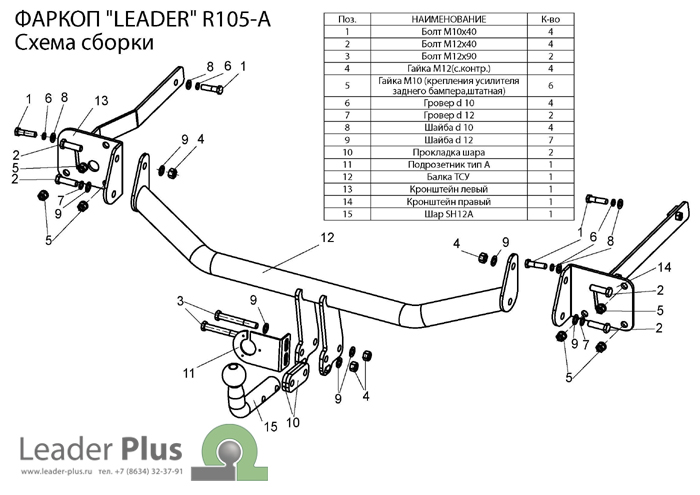 ФАРКОП "LEADER" R105-A
Схема сборки

| Поз. | НАИМЕНОВАНИЕ | К-во |
|---|---|---|
| 1 | Болт М10х40 | 4 |
| 2 | Болт М12х40 | 4 |
| 3 | Болт М12х90 | 2 |
| 4 | Гайка М12(с.контр.) | 4 |
| 5 | Гайка М10 (крепления усилителя заднего бампера,штатная) | 6 |
| 6 | Гровер d 10 | 4 |
| 7 | Гровер d 12 | 2 |
| 8 | Шайба d 10 | 4 |
| 9 | Шайба d 12 | 7 |
| 10 | Прокладка шара | 2 |
| 11 | Подрозетник тип А | 1 |
| 12 | Балка ТСУ | 1 |
| 13 | Кронштейн левый | 1 |
| 14 | Кронштейн правый | 1 |
| 15 | Шар SH12A | 1 |

8 6 1
1 6 8 13
2
5
2
7
9
5
9 4
12
4 9
1 6 8
14
2
5
2
9 7
5
3
9
11
9 4
15
10

Leader Plus
www.leader-plus.ru тел. +7 (8634) 32-37-91