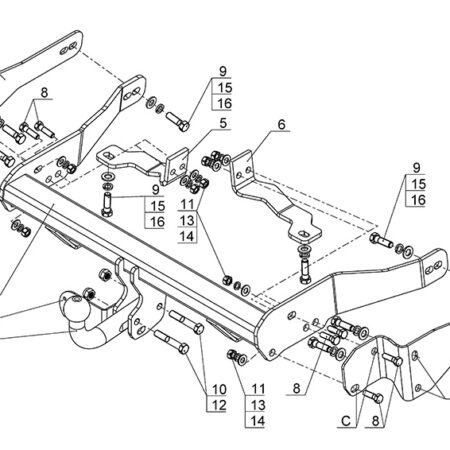 8
9
15
16
5
6
9
15
16
9
15
16
11
13
14
10
12
11
13
14
8
C
8