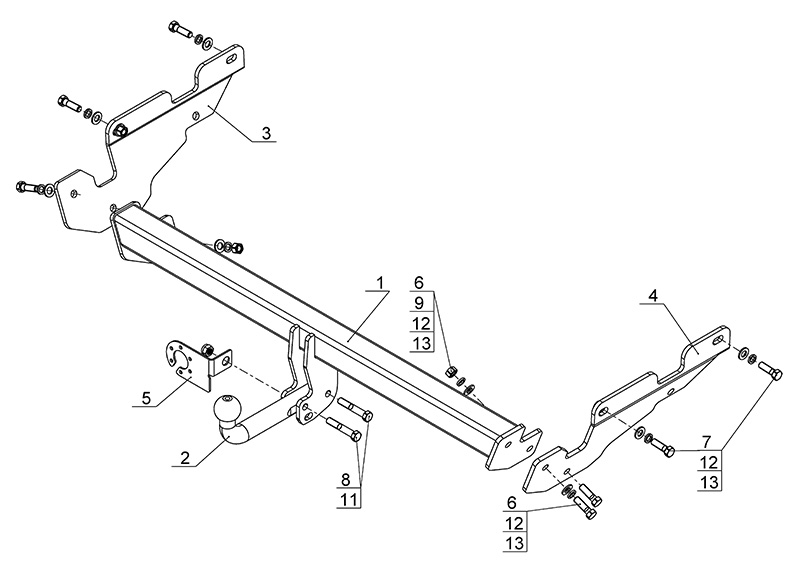 3

1

6
9
12
13

4

5

2

8
11

7
12
13

6
12
13