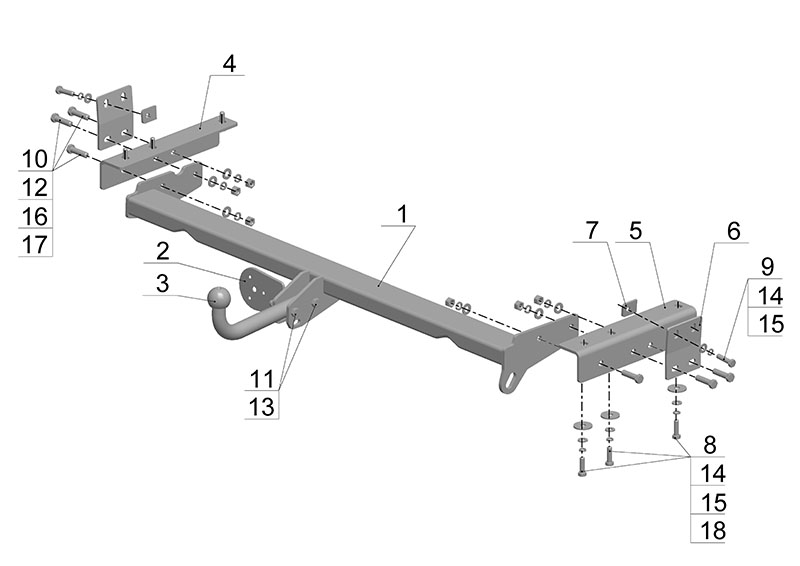 4

10
12
16
17

1

2

3

7 5 6

9
14
15

11
13

8
14
15
18