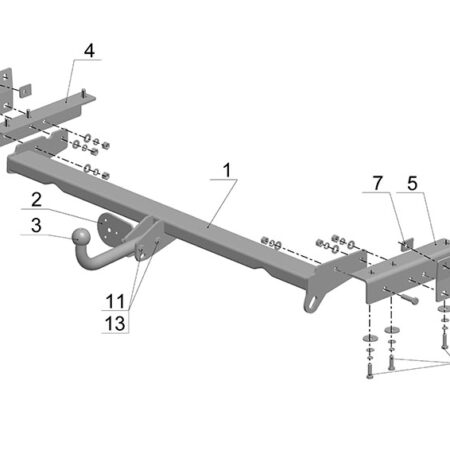 4
1
7
5
2
3
11
13