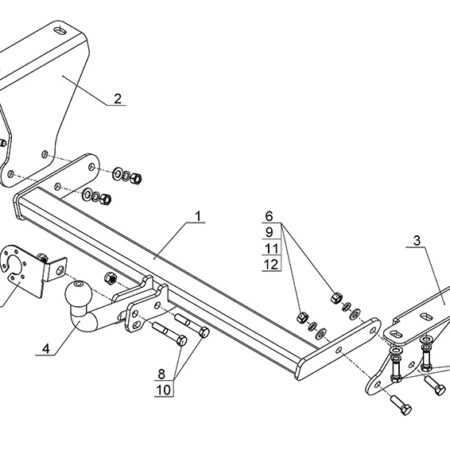 2
1
6
9
11
12
3
4
8
10