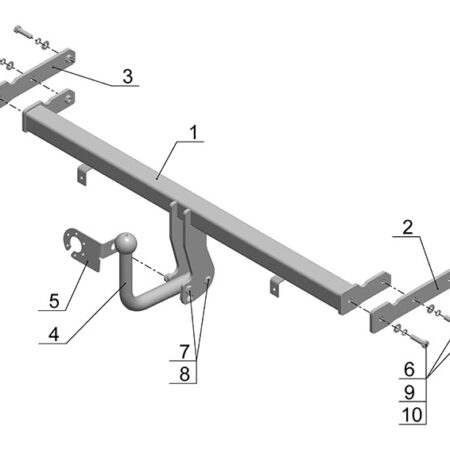 3
1
2
5
4
7
8
6
9
10