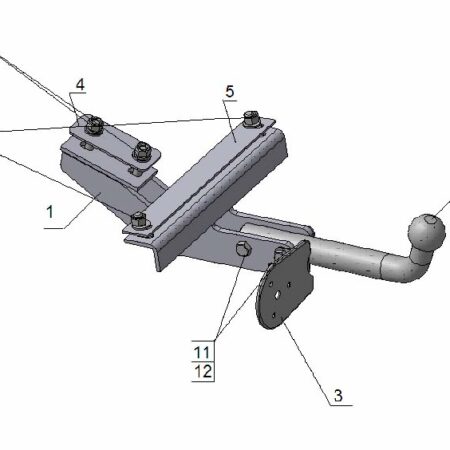 4
5
1
11
12
3