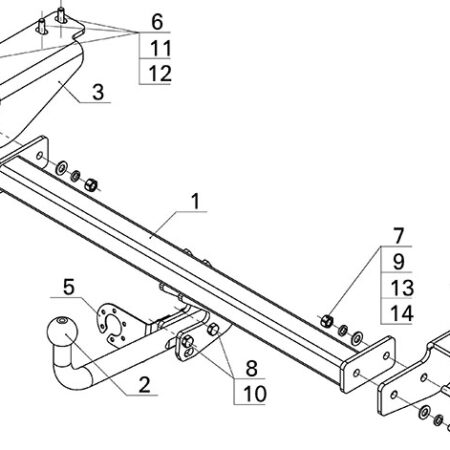 6
11
12
3
1
7
9
13
14
5
2
8
10