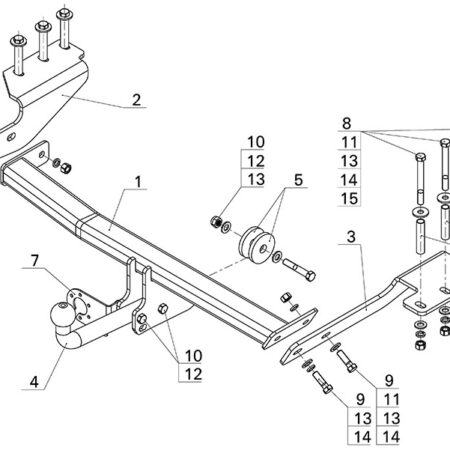 2

8
11
13
14
15

10
12
13

5

1

3

7

4

10
12

9
11
13
14

9
13
14