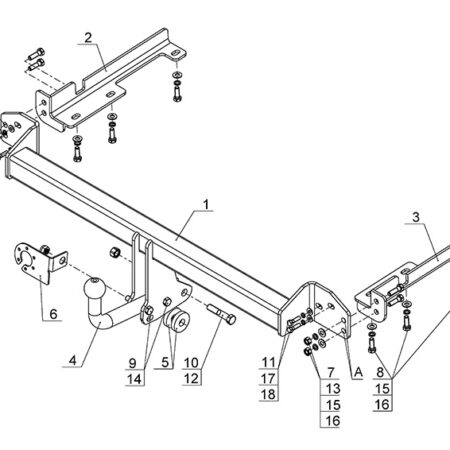 2

1

3

6

4

9
14

5

10
12

11
17
18

7
13
15
16

A

8
15
16