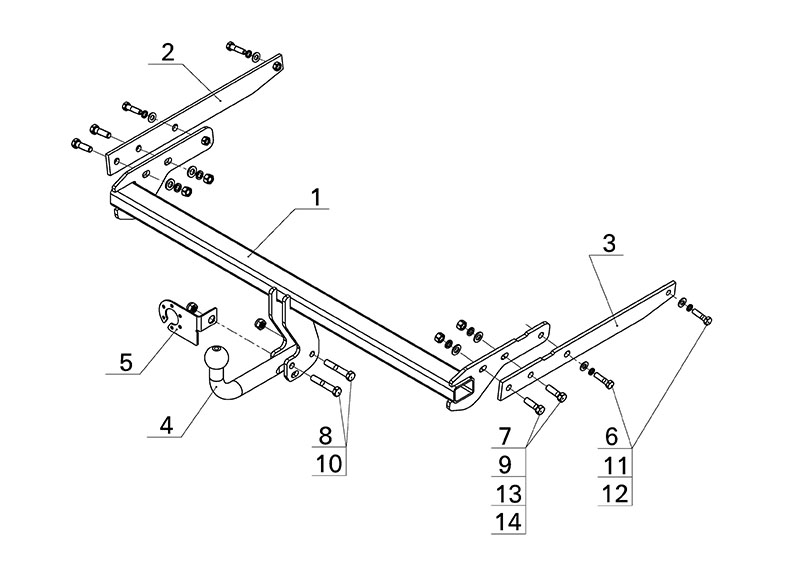 2
1
3
5
4
8
10
7
9
13
14
6
11
12