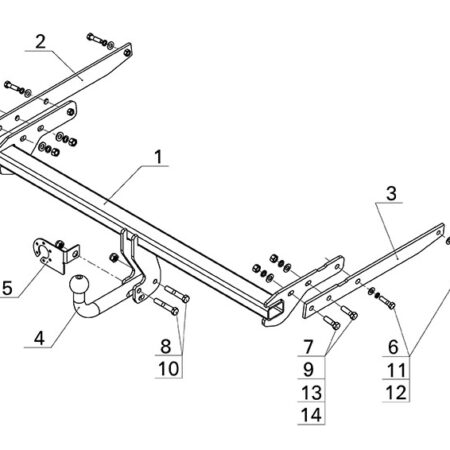 2
1
3
5
4
8
10
7
9
13
14
6
11
12