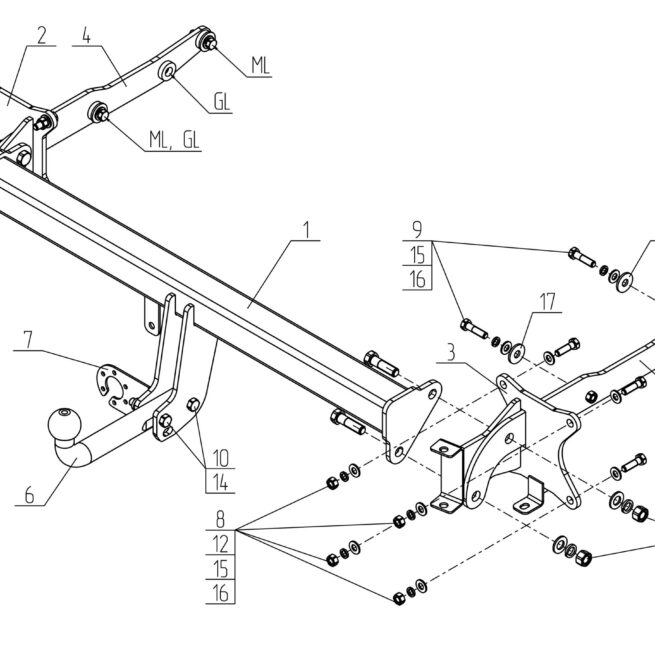 2
4
ML
GL
ML, GL
1
9
15
16
17
3
7
6
10
14
8
12
15
16